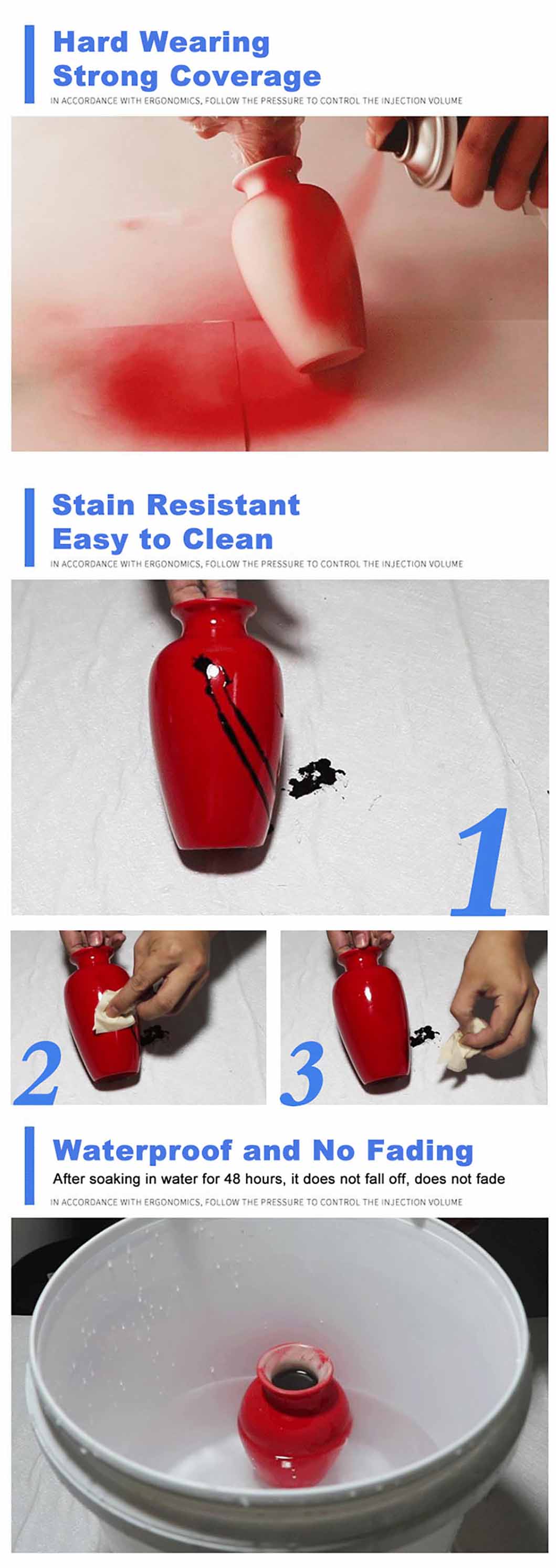 Hard Wearing
Strong Coverage

IN ACCORDANCE WITH ERGONOMICS, FOLLOW THE PRESSURE TO CONTROL THE INJECTION VOLUME

Stain Resistant
Easy to Clean

IN ACCORDANCE WITH ERGONOMICS, FOLLOW THE PRESSURE TO CONTROL THE INJECTION VOLUME

1

2

3

Waterproof and No Fading

After soaking in water for 48 hours, it does not fall off, does not fade

IN ACCORDANCE WITH ERGONOMICS, FOLLOW THE PRESSURE TO CONTROL THE INJECTION VOLUME