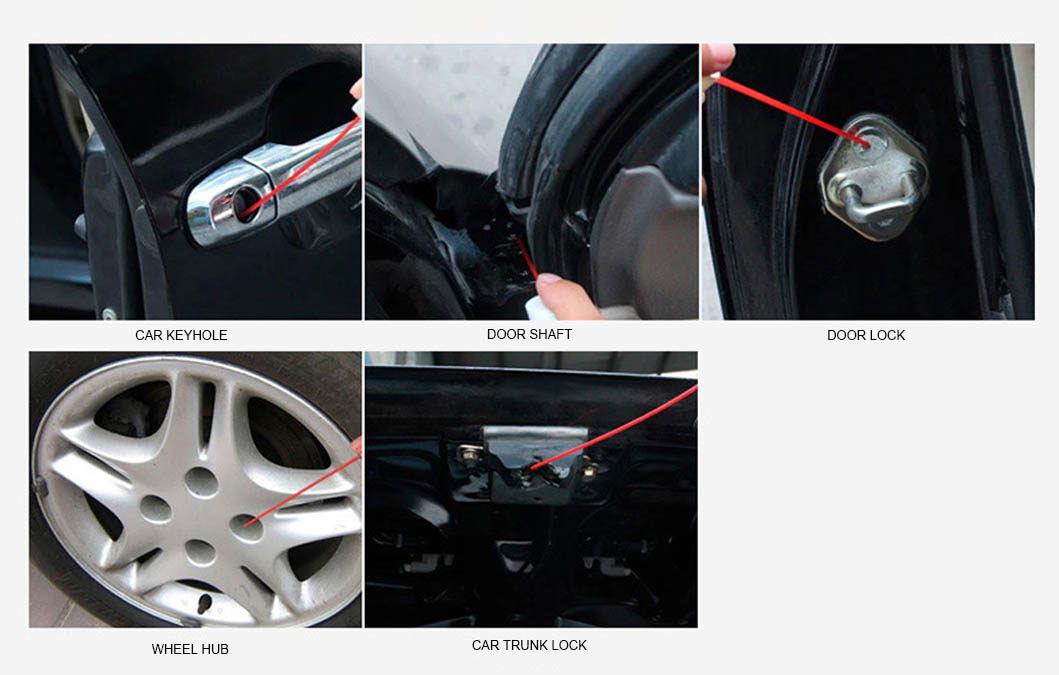 CAR KEYHOLE

DOOR SHAFT

DOOR LOCK

WHEEL HUB

CAR TRUNK LOCK